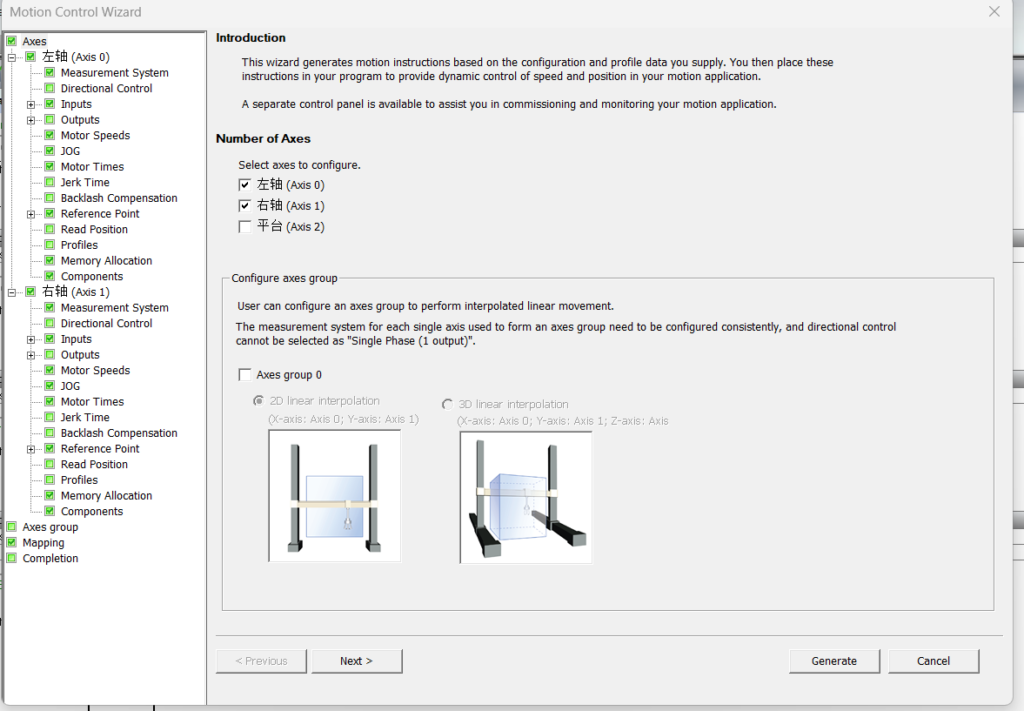 Motion Control Wizard

Axes
左轴 (Axis 0)
Measurement System
Directional Control
Inputs
Outputs
Motor Speeds
JOG
Motor Times
Jerk Time
Backlash Compensation
Reference Point
Read Position
Profiles
Memory Allocation
Components
右轴 (Axis 1)
Measurement System
Directional Control
Inputs
Outputs
Motor Speeds
JOG
Motor Times
Jerk Time
Backlash Compensation
Reference Point
Read Position
Profiles
Memory Allocation
Components
Axes group
Mapping
Completion

Introduction

This wizard generates motion instructions based on the configuration and profile data you supply. You then place these instructions in your program to provide dynamic control of speed and position in your motion application.

A separate control panel is available to assist you in commissioning and monitoring your motion application.

Number of Axes

Select axes to configure.
左轴 (Axis 0)
右轴 (Axis 1)
平台 (Axis 2)

Configure axes group

User can configure an axes group to perform interpolated linear movement.

The measurement system for each single axis used to form an axes group need to be configured consistently, and directional control cannot be selected as "Single Phase (1 output)".

Axes group 0

2D linear interpolation
(X-axis: Axis 0; Y-axis: Axis 1)

3D linear interpolation
(X-axis: Axis 0; Y-axis: Axis 1; Z-axis: Axis

< Previous
Next >
Generate
Cancel